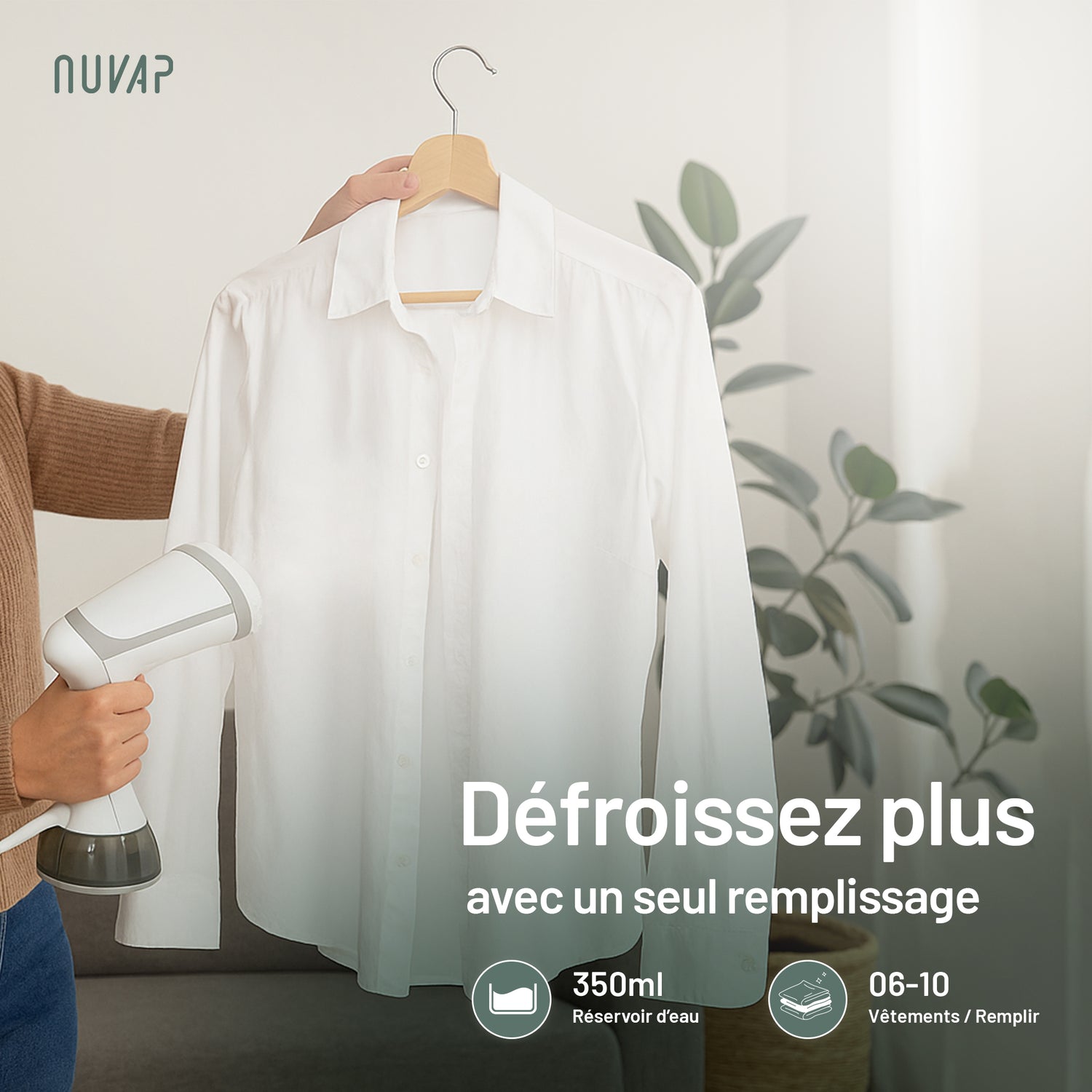 NUVAP

Défroissez plus avec un seul remplissage

350ml
Réservoir d'eau

06-10
Vêtements / Remplir