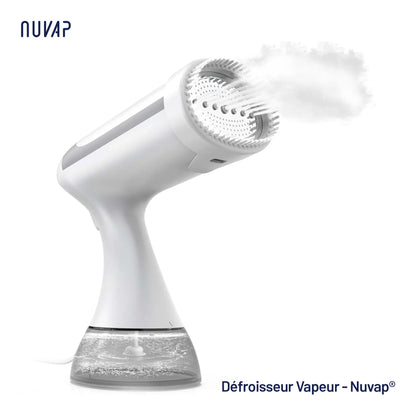 NUVAP

Défroisseur Vapeur - Nuvap©