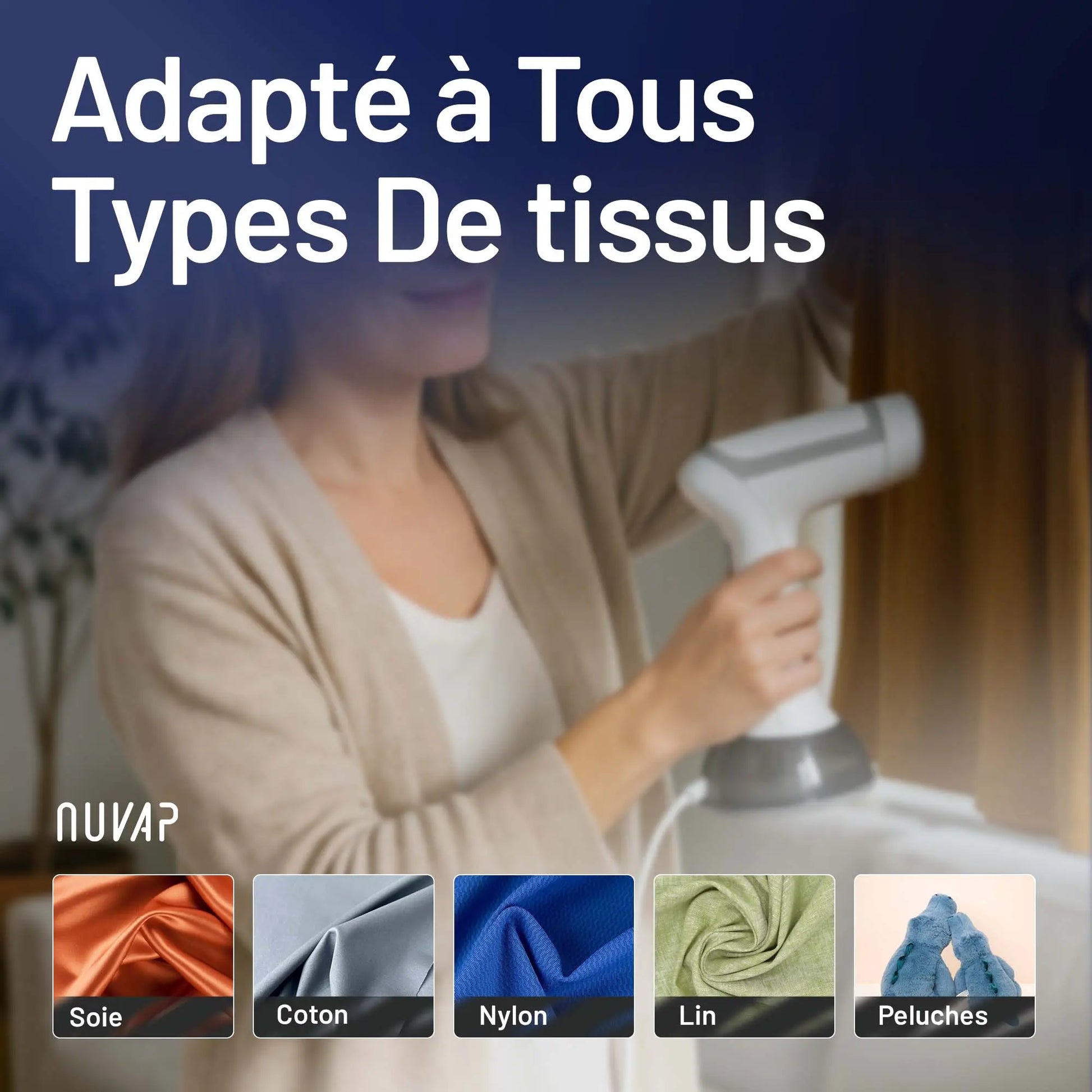 Adapté à Tous Types De tissus

NUVAP

Soie

Coton

Nylon

Lin

Peluches