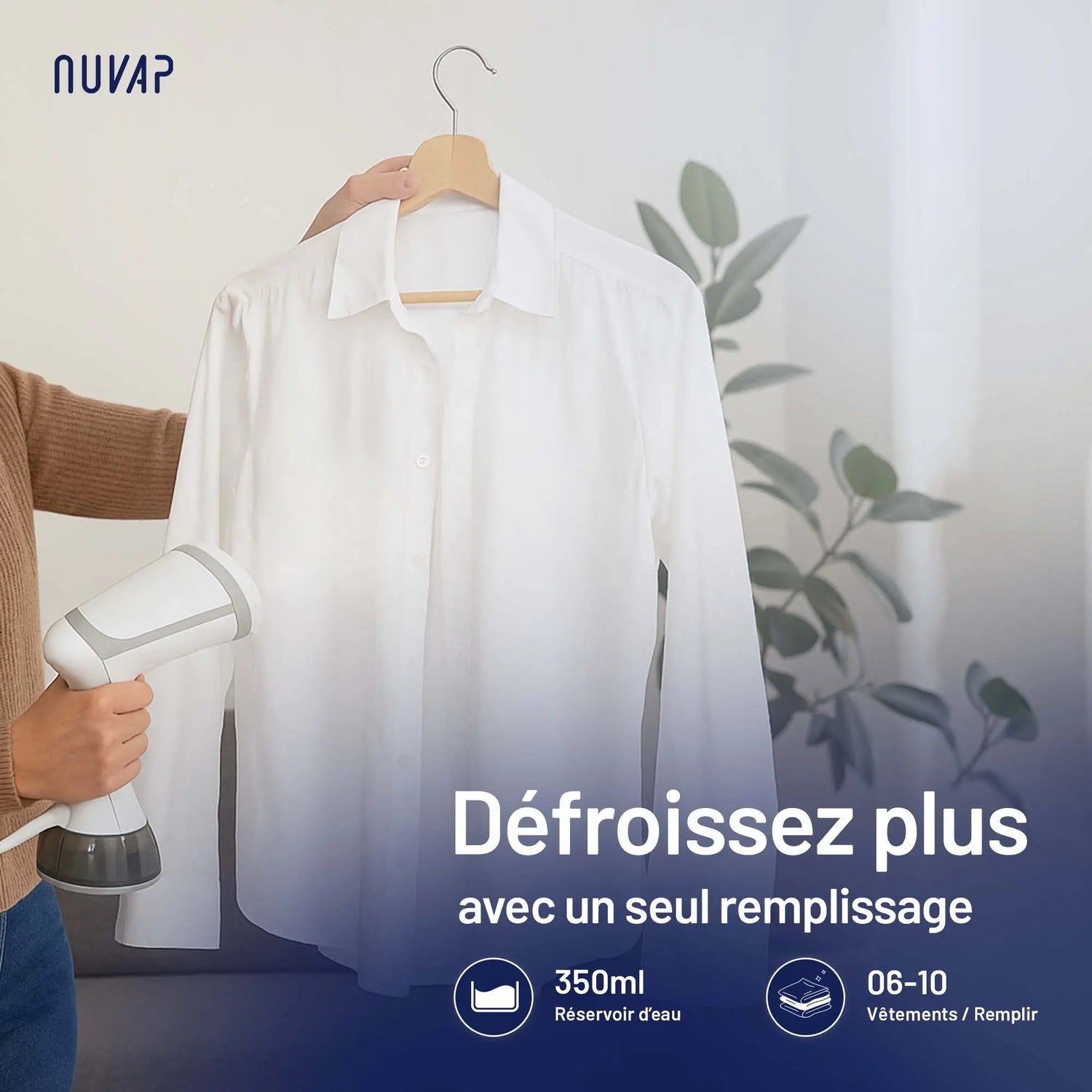 NUVAP

Défroissez plus
avec un seul remplissage

350ml
Réservoir d'eau

06-10
Vêtements / Remplir