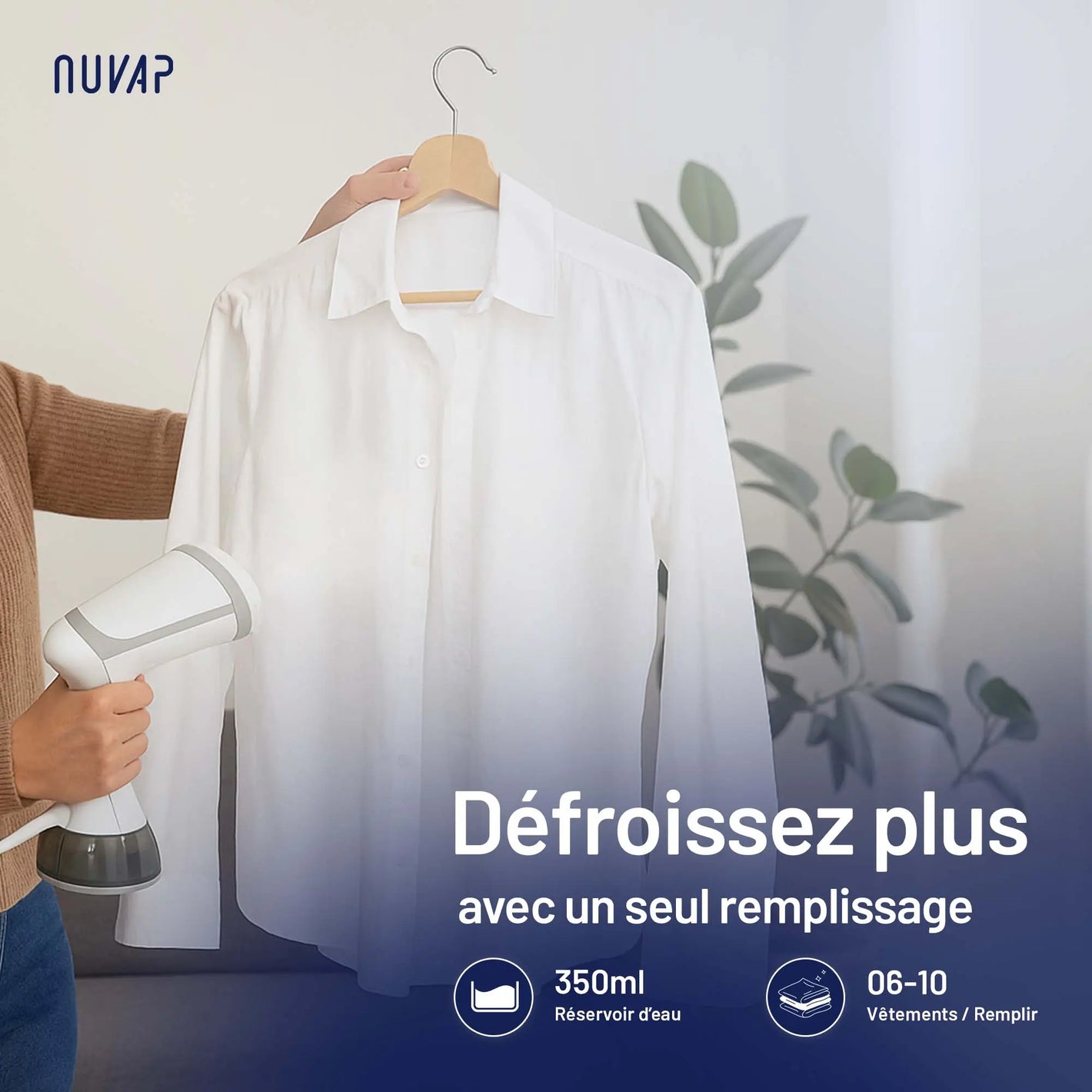 NUVAP

Défroissez plus
avec un seul remplissage

350ml
Réservoir d'eau

06-10
Vêtements / Remplir